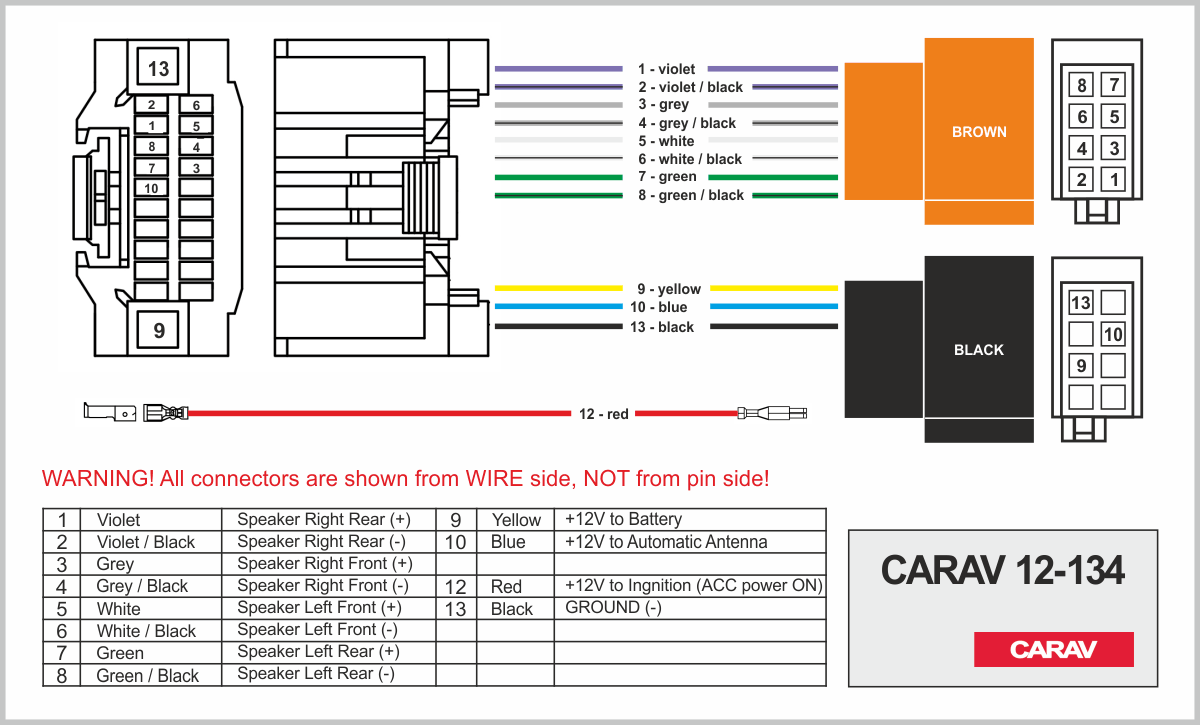 13
2 6
1 5
8 4
7 3
10
9

1 - violet
2 - violet / black
3 - grey
4 - grey / black
5 - white
6 - white / black
7 - green
8 - green / black

BROWN

8 7
6 5
4 3
2 1

9 - yellow
10 - blue
13 - black

BLACK

13
10
9

12 - red

WARNING! All connectors are shown from WIRE side, NOT from pin side!

| 1 | Violet | Speaker Right Rear (+) | 9 | Yellow | +12V to Battery |
|---|---|---|---|---|---|
| 2 | Violet / Black | Speaker Right Rear (-) | 10 | Blue | +12V to Automatic Antenna |
| 3 | Grey | Speaker Right Front (+) | | | |
| 4 | Grey / Black | Speaker Right Front (-) | 12 | Red | +12V to Ingnition (ACC power ON) |
| 5 | White | Speaker Left Front (+) | 13 | Black | GROUND (-) |
| 6 | White / Black | Speaker Left Front (-) | | | |
| 7 | Green | Speaker Left Rear (+) | | | |
| 8 | Green / Black | Speaker Left Rear (-) | | | |

CARAV 12-134

CARAV